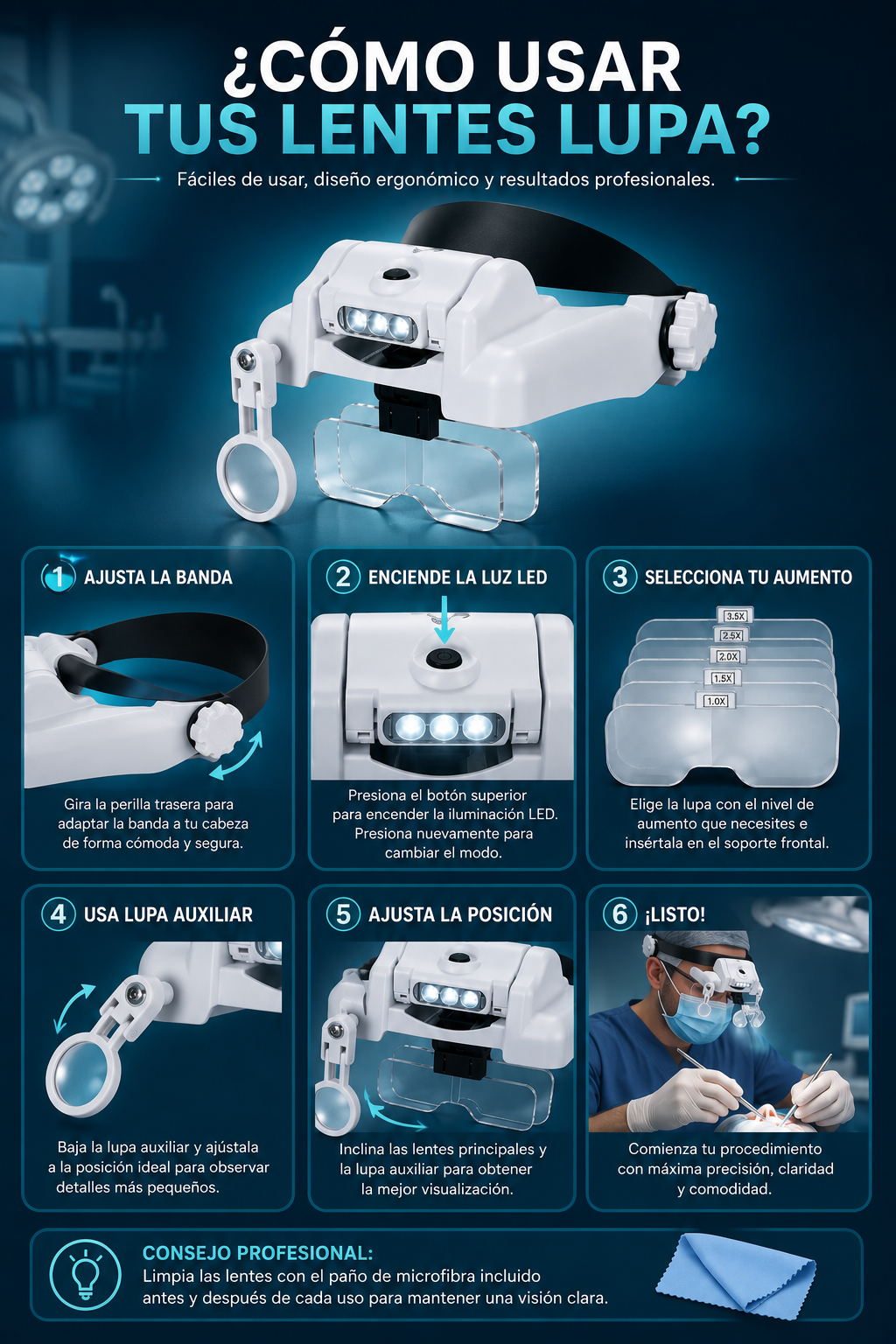 ¿CÓMO USAR
TUS LENTES LUPA?

Fáciles de usar, diseño ergonómico y resultados profesionales.

1 AJUSTA LA BANDA

Gira la perilla trasera para adaptar la banda a tu cabeza de forma cómoda y segura.

2 ENCIENDE LA LUZ LED

Presiona el botón superior para encender la iluminación LED. Presiona nuevamente para cambiar el modo.

3 SELECCIONA TU AUMENTO

3.5X
2.5X
2.0X
1.5X
1.0X

Elige la lupa con el nivel de aumento que necesites e insértala en el soporte frontal.

4 USA LUPA AUXILIAR

Baja la lupa auxiliar y ajústala a la posición ideal para observar detalles más pequeños.

5 AJUSTA LA POSICIÓN

Inclina las lentes principales y la lupa auxiliar para obtener la mejor visualización.

6 ¡LISTO!

Comienza tu procedimiento con máxima precisión, claridad y comodidad.

CONSEJO PROFESIONAL:
Limpia las lentes con el paño de microfibra incluido antes y después de cada uso para mantener una visión clara.