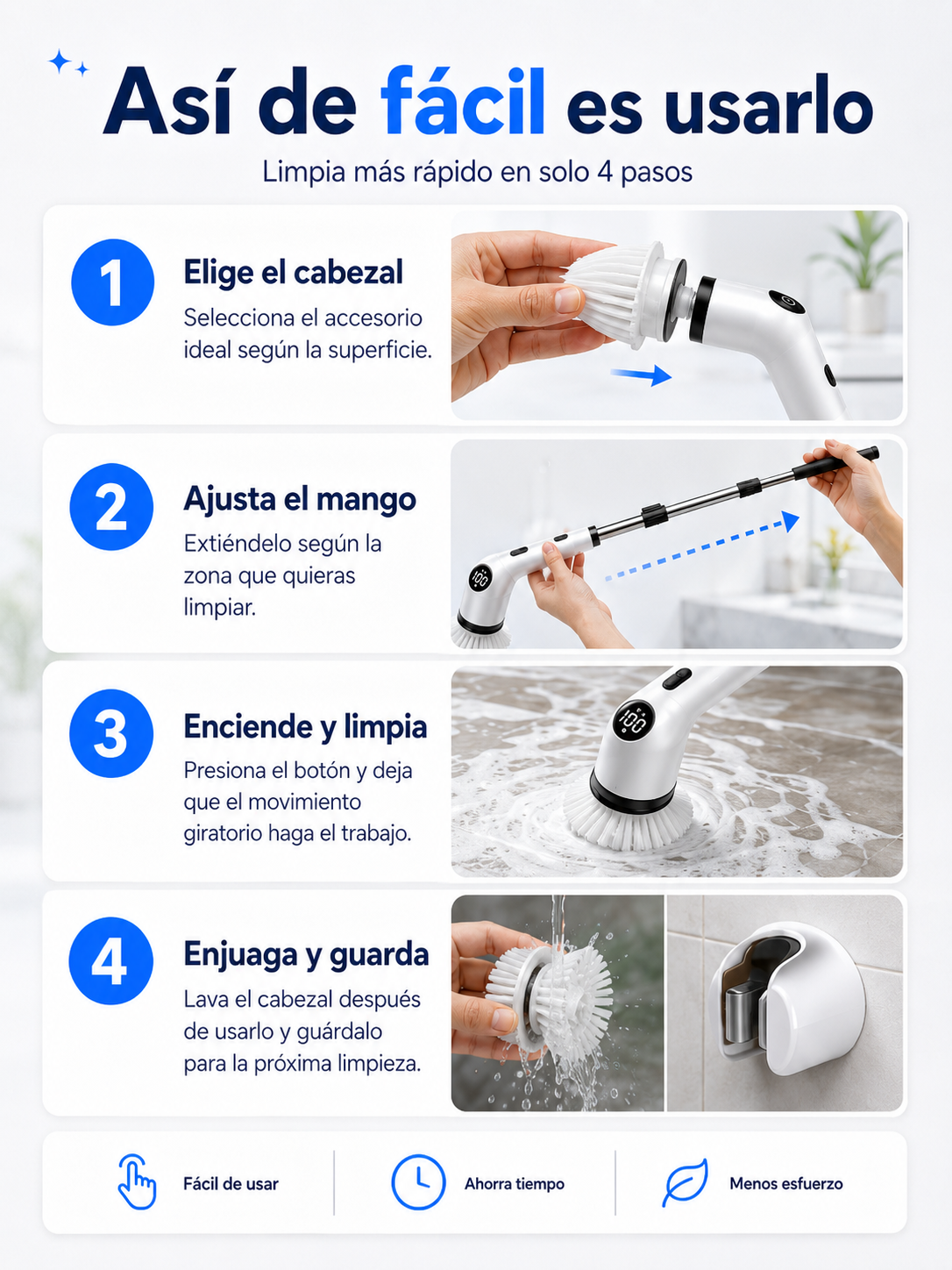 Así de fácil es usarlo

Limpia más rápido en solo 4 pasos

1

Elige el cabezal

Selecciona el accesorio ideal según la superficie.

2

Ajusta el mango

Extiéndelo según la zona que quieras limpiar.

3

Enciende y limpia

Presiona el botón y deja que el movimiento giratorio haga el trabajo.

4

Enjuaga y guarda

Lava el cabezal después de usarlo y guárdalo para la próxima limpieza.

Fácil de usar

Ahorra tiempo

Menos esfuerzo